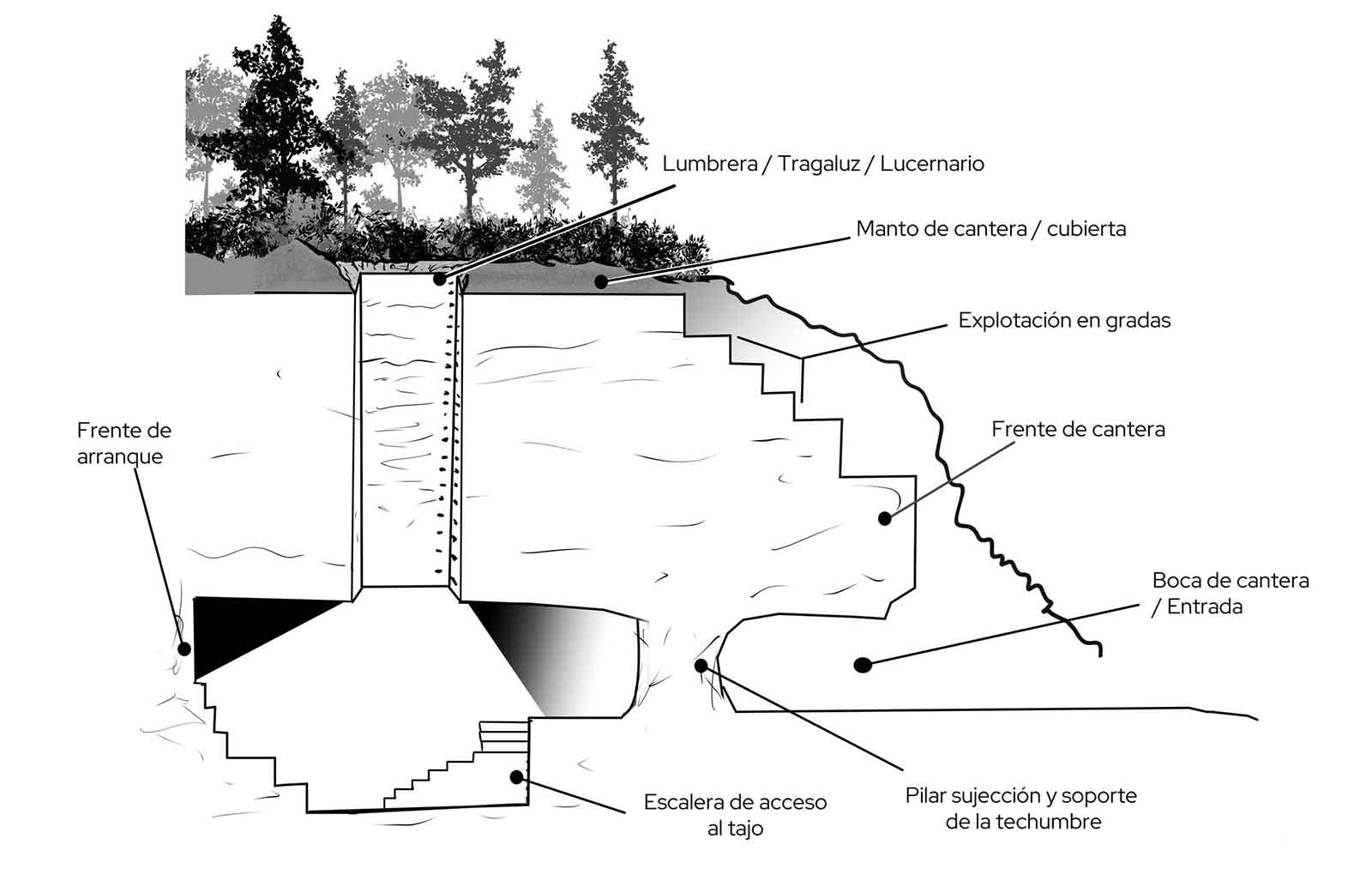 Lumbrera / Tragaluz / Lucernario

Manto de cantera / cubierta

Explotación en gradas

Frente de arranque

Frente de cantera

Boca de cantera / Entrada

Escalera de acceso al tajo

Pilar sujección y soporte de la techumbre